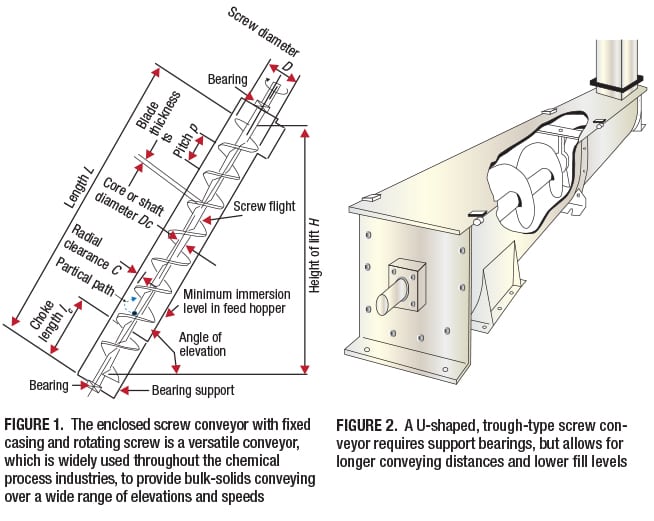 Screw diameter
D
Bearing
Blade thickness ts
Pitch P
Length L
Core or shaft diameter Dc
Screw flight
Radial clearance C
Partical path
Height of lift H
Minimum immersion level in feed hopper
Choke length $l_c$
Angle of elevation
Bearing
Bearing support

FIGURE 1. The enclosed screw conveyor with fixed casing and rotating screw is a versatile conveyor, which is widely used throughout the chemical process industries, to provide bulk-solids conveying over a wide range of elevations and speeds

FIGURE 2. A U-shaped, trough-type screw conveyor requires support bearings, but allows for longer conveying distances and lower fill levels