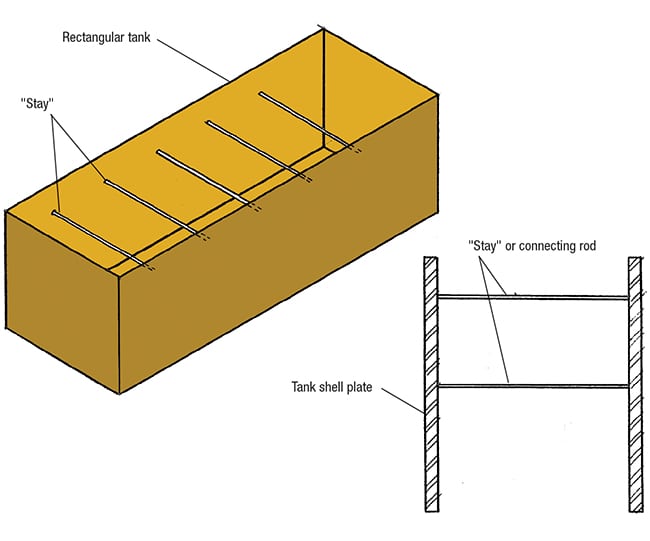 Rectangular tank

"Stay"

"Stay" or connecting rod

Tank shell plate