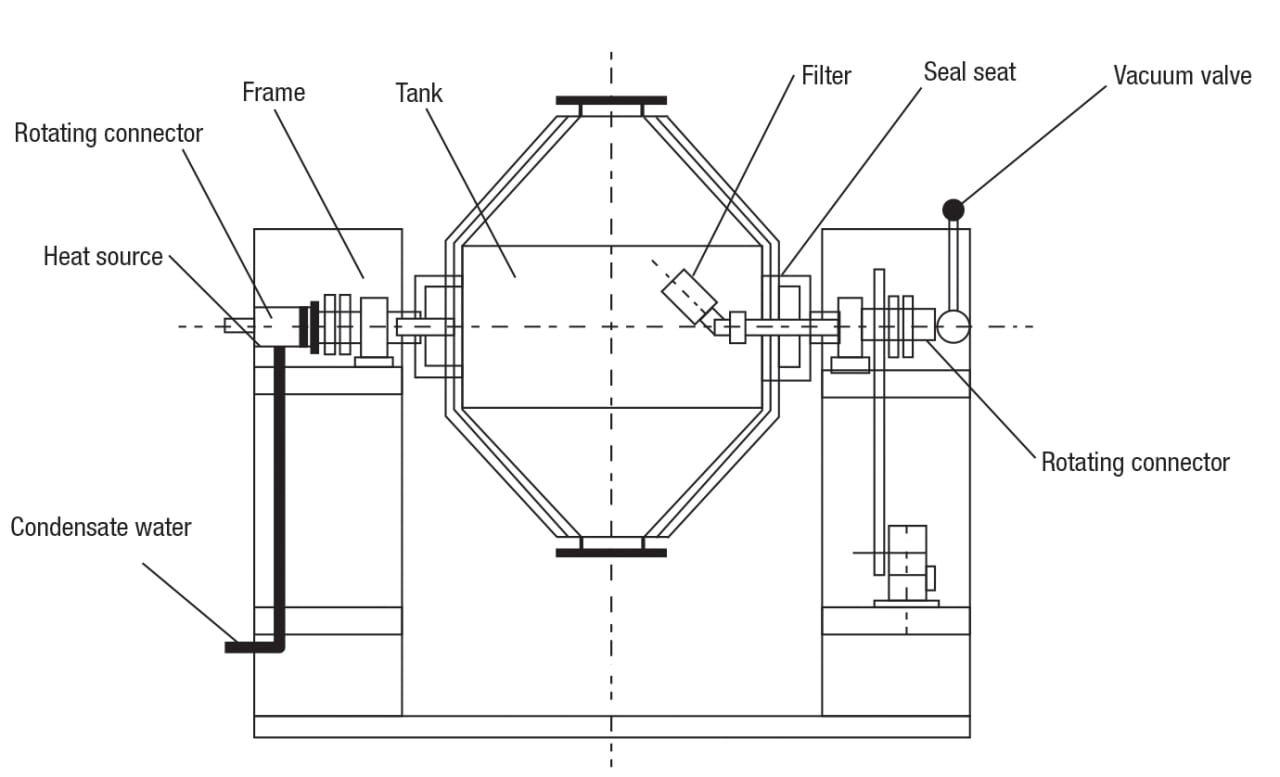 Frame
Tank
Filter
Seal seat
Vacuum valve
Rotating connector
Heat source
Rotating connector
Condensate water