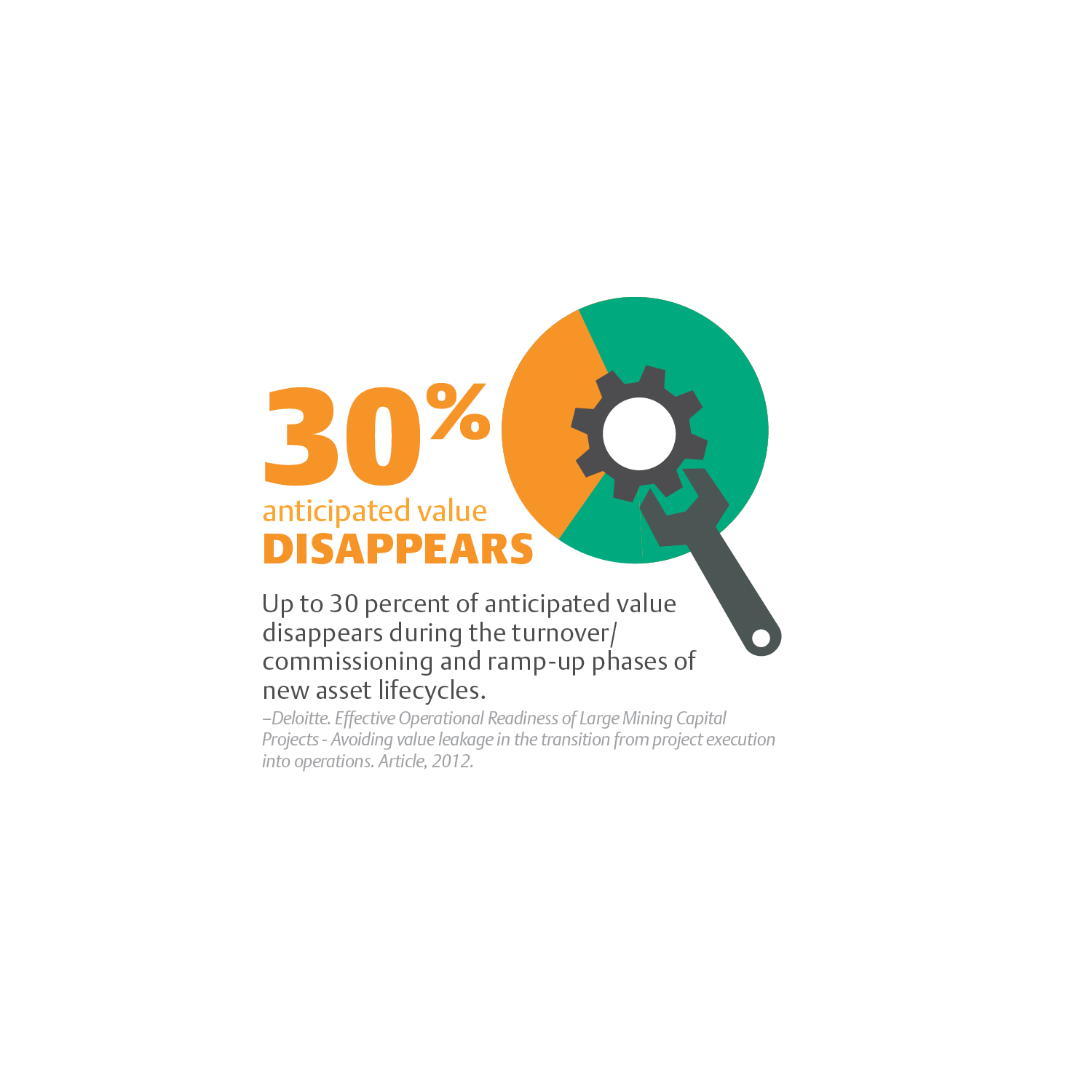 30%
anticipated value
DISAPPEARS

Up to 30 percent of anticipated value disappears during the turnover/ commissioning and ramp-up phases of new asset lifecycles.

–Deloitte. Effective Operational Readiness of Large Mining Capital Projects - Avoiding value leakage in the transition from project execution into operations. Article, 2012.