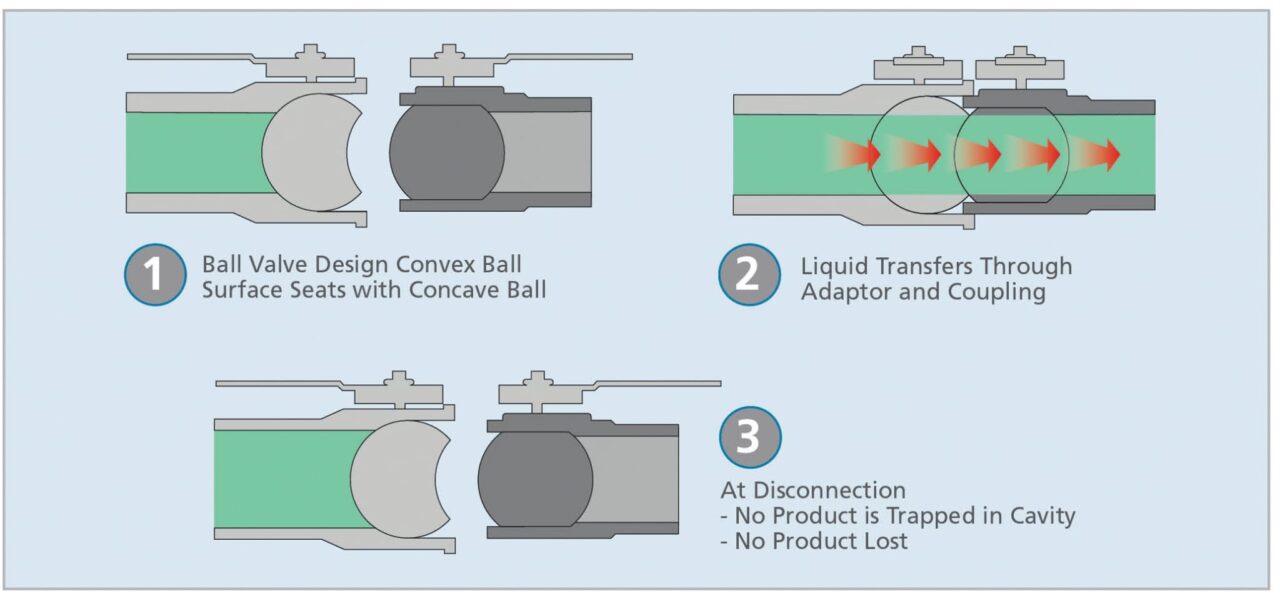 1 Ball Valve Design Convex Ball Surface Seats with Concave Ball

2 Liquid Transfers Through Adaptor and Coupling

3 At Disconnection
- No Product is Trapped in Cavity
- No Product Lost