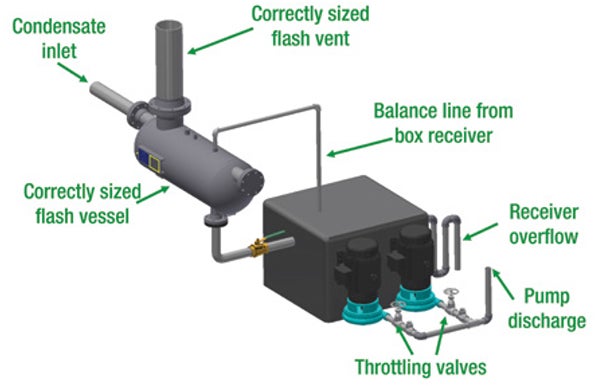 Condensate inlet

Correctly sized flash vent

Balance line from box receiver

Correctly sized flash vessel

Receiver overflow

Pump discharge

Throttling valves