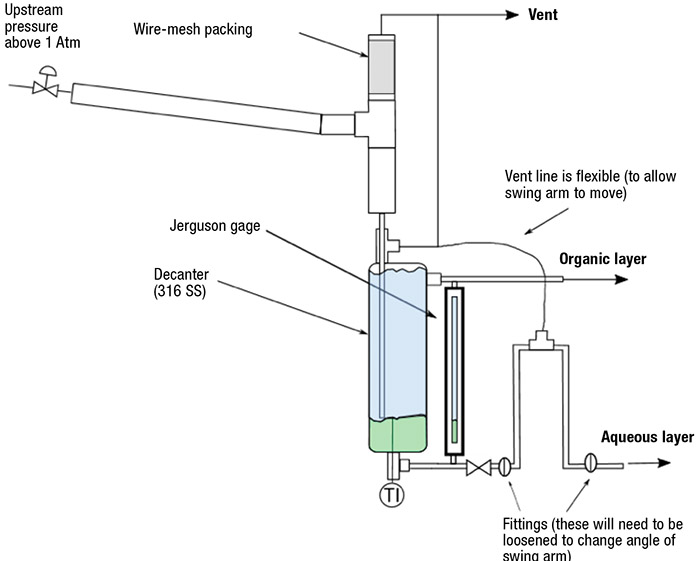 Upstream pressure above 1 Atm

Wire-mesh packing

Vent

Vent line is flexible (to allow swing arm to move)

Jerguson gage

Decanter (316 SS)

Organic layer

Aqueous layer

TI

Fittings (these will need to be loosened to change angle of swing arm)