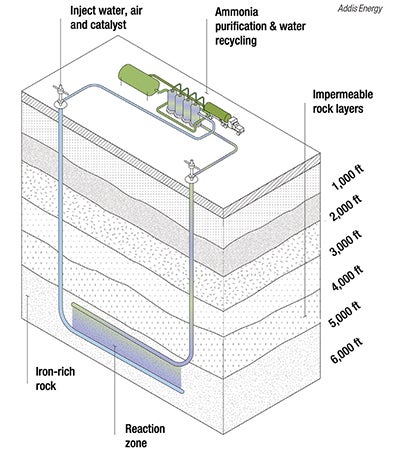 Inject water, air and catalyst

Ammonia purification & water recycling

Addis Energy

Impermeable rock layers

1,000 ft

2,000 ft

3,000 ft

4,000 ft

5,000 ft

6,000 ft

Iron-rich rock

Reaction zone